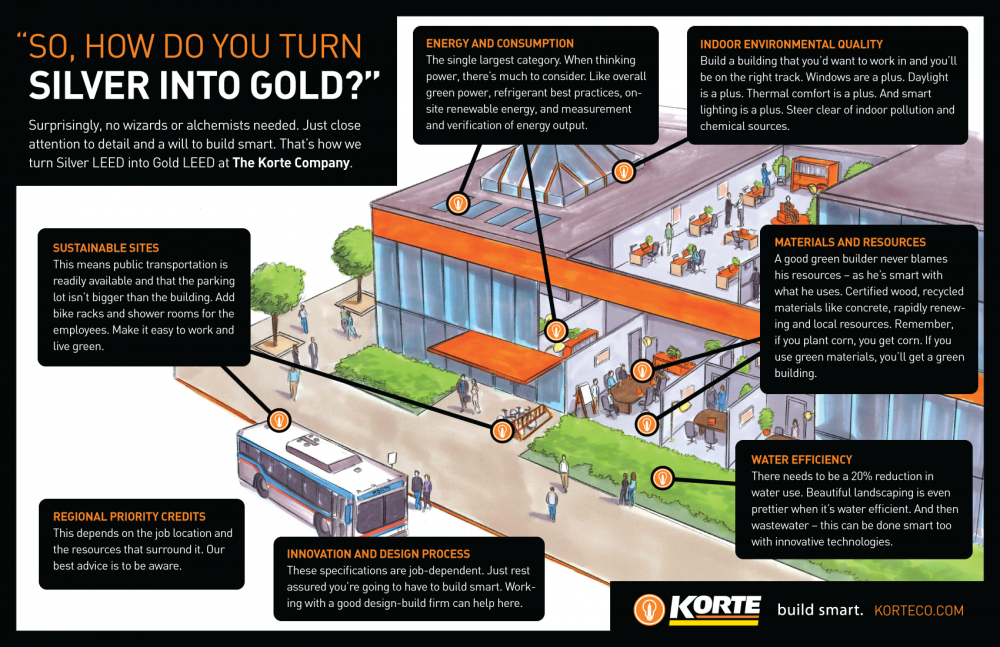 "SO, HOW DO YOU TURN SILVER INTO GOLD?"

Surprisingly, no wizards or alchemists needed. Just close attention to detail and a will to build smart. That's how we turn Silver LEED into Gold LEED at The Korte Company.

ENERGY AND CONSUMPTION
The single largest category. When thinking power, there's much to consider. Like overall green power, refrigerant best practices, on-site renewable energy, and measurement and verification of energy output.

INDOOR ENVIRONMENTAL QUALITY
Build a building that you'd want to work in and you'll be on the right track. Windows are a plus. Daylight is a plus. Thermal comfort is a plus. And smart lighting is a plus. Steer clear of indoor pollution and chemical sources.

SUSTAINABLE SITES
This means public transportation is readily available and that the parking lot isn't bigger than the building. Add bike racks and shower rooms for the employees. Make it easy to work and live green.

MATERIALS AND RESOURCES
A good green builder never blames his resources – as he's smart with what he uses. Certified wood, recycled materials like concrete, rapidly renewing and local resources. Remember, if you plant corn, you get corn. If you use green materials, you'll get a green building.

WATER EFFICIENCY
There needs to be a 20% reduction in water use. Beautiful landscaping is even prettier when it's water efficient. And then wastewater – this can be done smart too with innovative technologies.

REGIONAL PRIORITY CREDITS
This depends on the job location and the resources that surround it. Our best advice is to be aware.

INNOVATION AND DESIGN PROCESS
These specifications are job-dependent. Just rest assured you're going to have to build smart. Working with a good design-build firm can help here.

KORTE build smart. KORTECO.COM